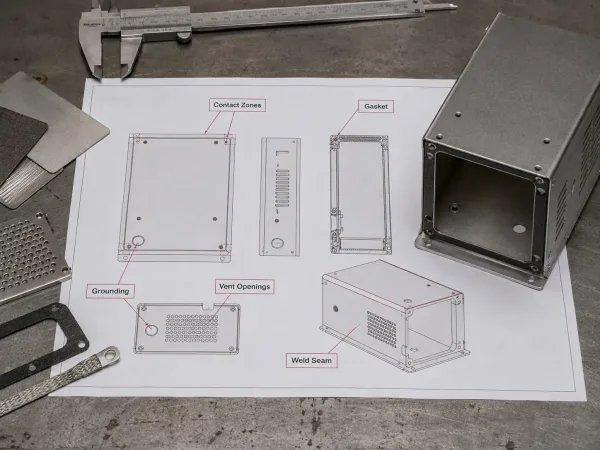 Contact Zones

Gasket

Grounding

Vent Openings

Weld Seam