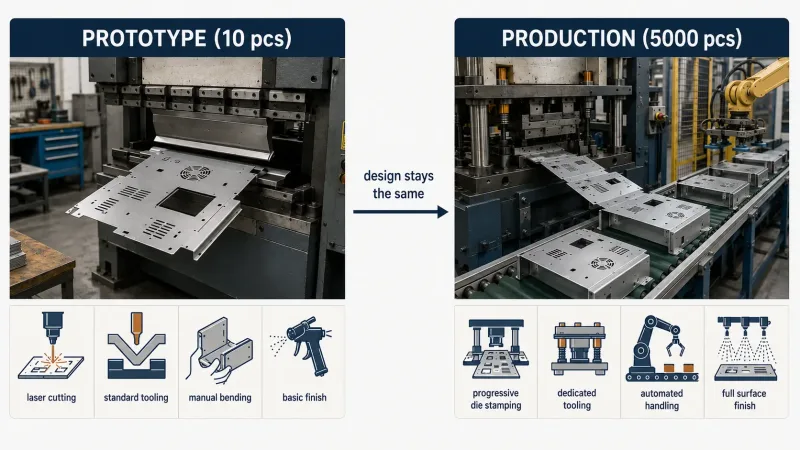 PROTOTYPE (10 pcs)

laser cutting

standard tooling

manual bending

basic finish

design stays the same

PRODUCTION (5000 pcs)

progressive die stamping

dedicated tooling

automated handling

full surface finish